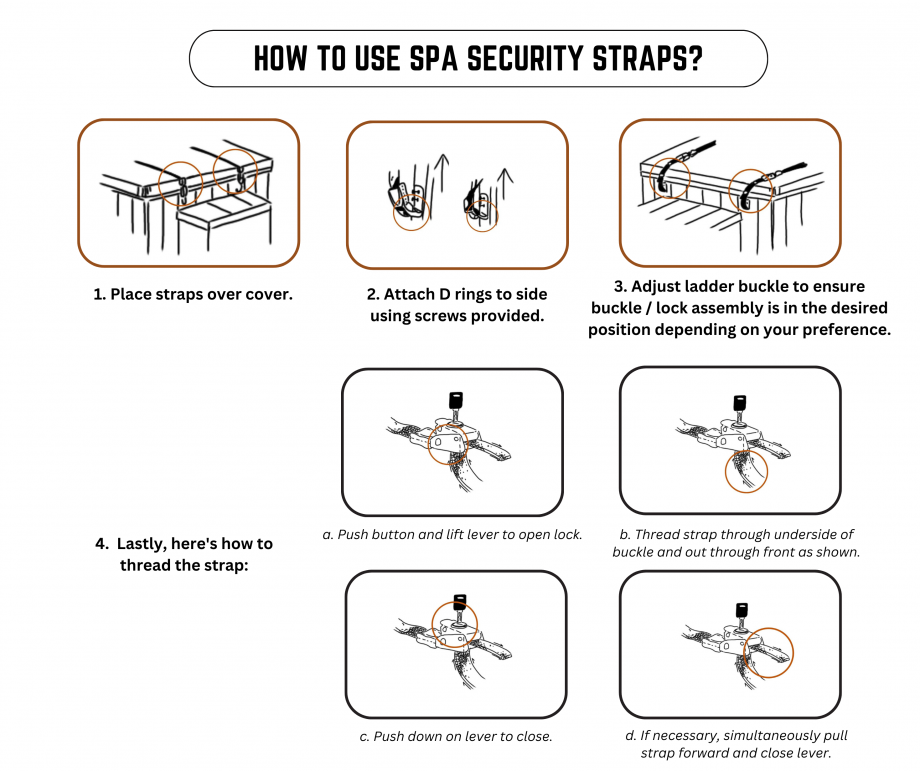 HOW TO USE SPA SECURITY STRAPS?

1. Place straps over cover.

2. Attach D rings to side using screws provided.

3. Adjust ladder buckle to ensure buckle / lock assembly is in the desired position depending on your preference.

4. Lastly, here's how to thread the strap:

a. Push button and lift lever to open lock.

b. Thread strap through underside of buckle and out through front as shown.

c. Push down on lever to close.

d. If necessary, simultaneously pull strap forward and close lever.